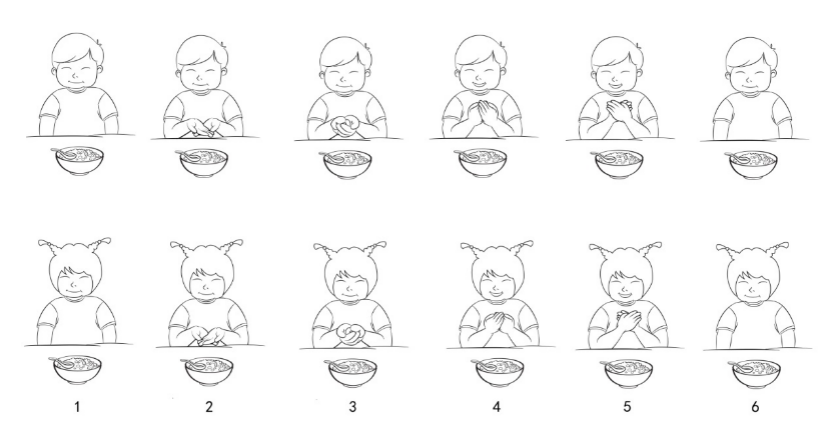 1 2 3 4 5 6